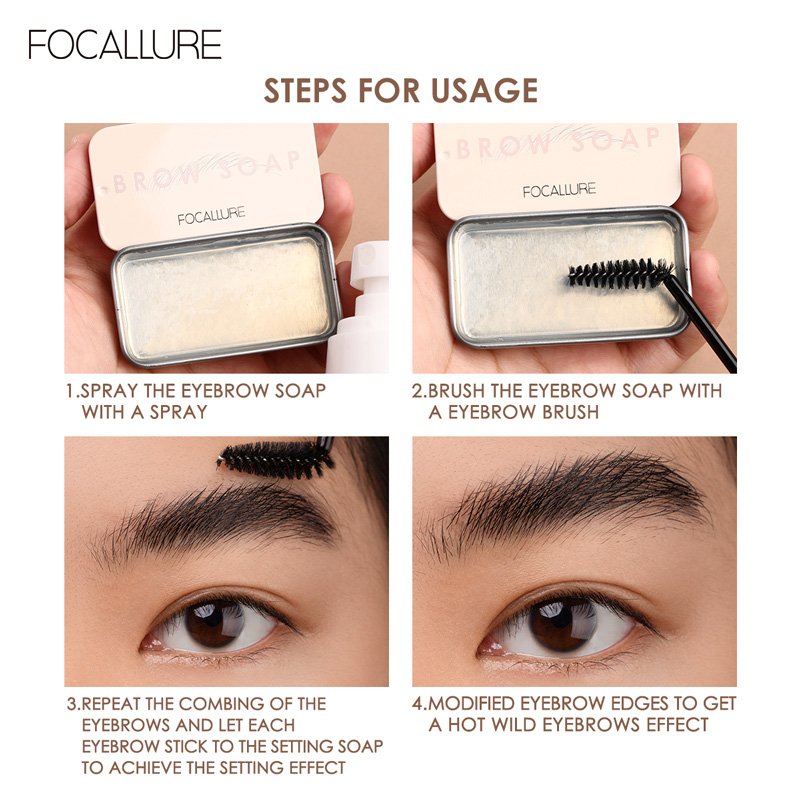 FOCALLURE

STEPS FOR USAGE

BROW SOAP

FOCALLURE

1.SPRAY THE EYEBROW SOAP WITH A SPRAY

BROW SOAP

FOCALLURE

2.BRUSH THE EYEBROW SOAP WITH A EYEBROW BRUSH

3.REPEAT THE COMBING OF THE EYEBROWS AND LET EACH EYEBROW STICK TO THE SETTING SOAP TO ACHIEVE THE SETTING EFFECT

4.MODIFIED EYEBROW EDGES TO GET A HOT WILD EYEBROWS EFFECT